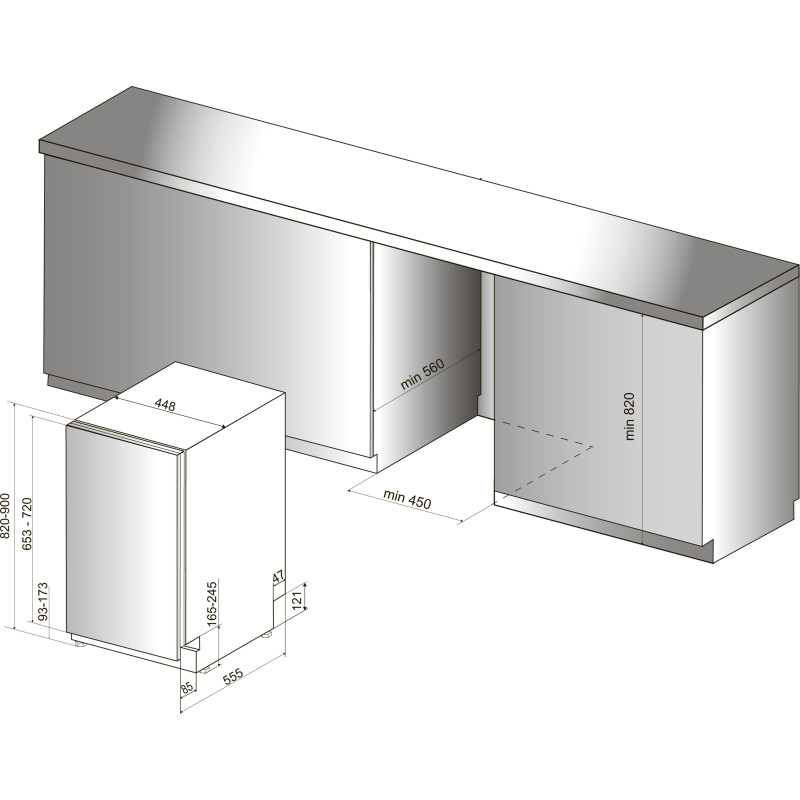 min 560
min 820
min 450
448
820-900
653 - 720
93-173
165-245
47
121
85
555