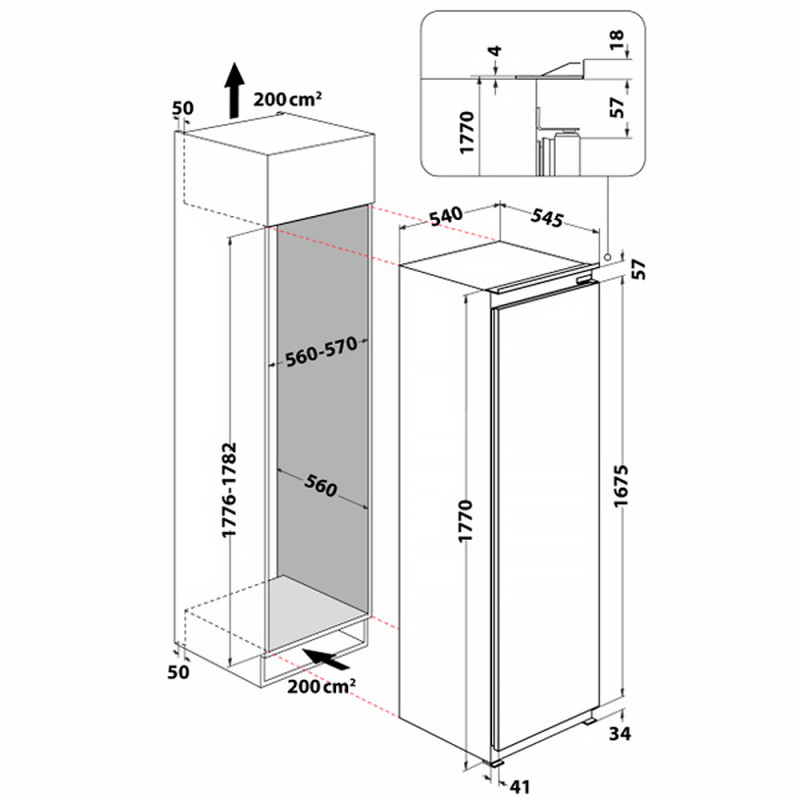 4
18
1770
57
50
200 cm²
540
545
57
560-570
1776-1782
560
1770
1675
50
200 cm²
34
41