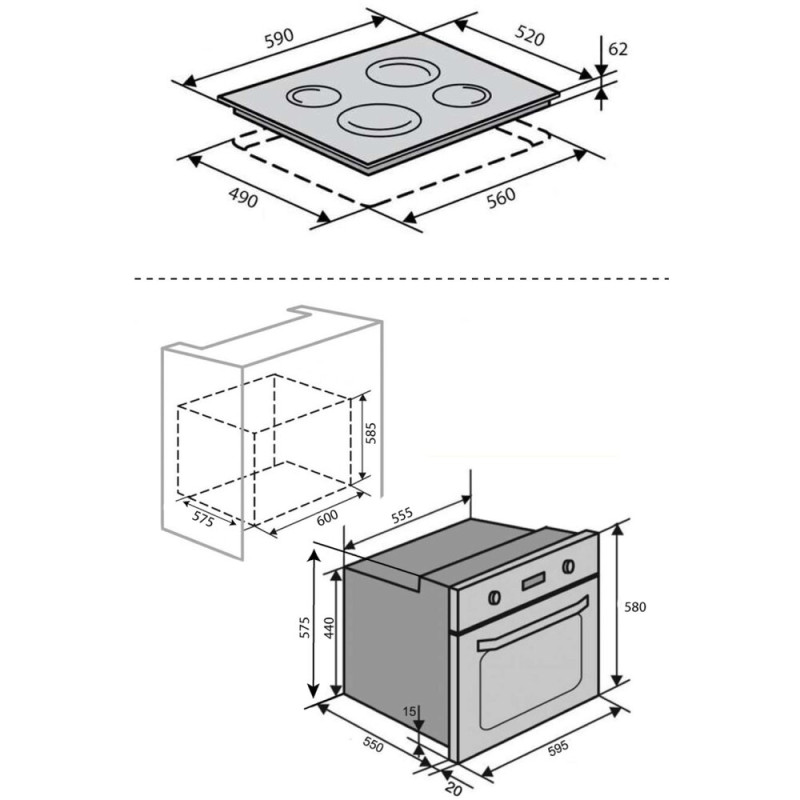 590
520
62
490
560

585
575
600
555
575
440
580
15
550
595
20