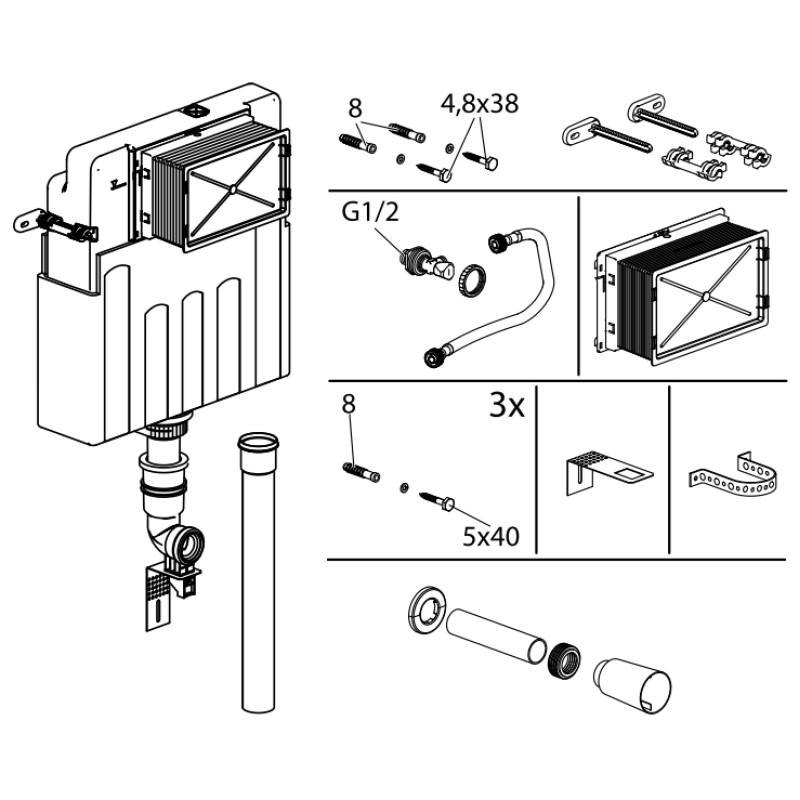 8
4,8x38
G1/2
8
3x
5x40