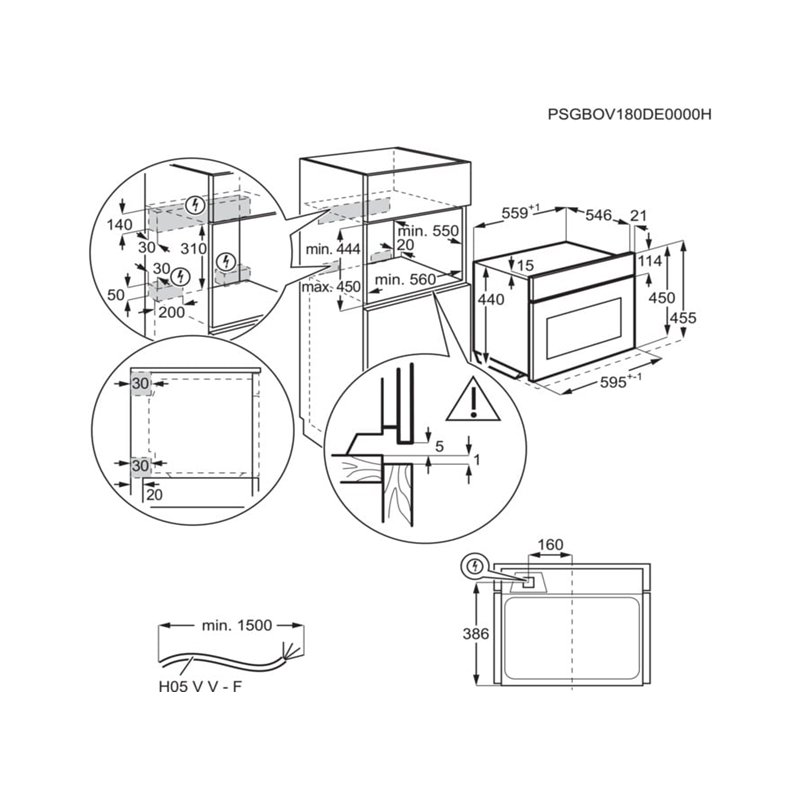 PSGBOV180DE0000H

140
30
310
30
50
200

min. 444
max. 450
min. 550
20
min. 560

$559^{+1}$
546
21
15
114
440
450
455
$595^{+-1}$

30
30
20

5
1

160
386

min. 1500
H05 V V - F