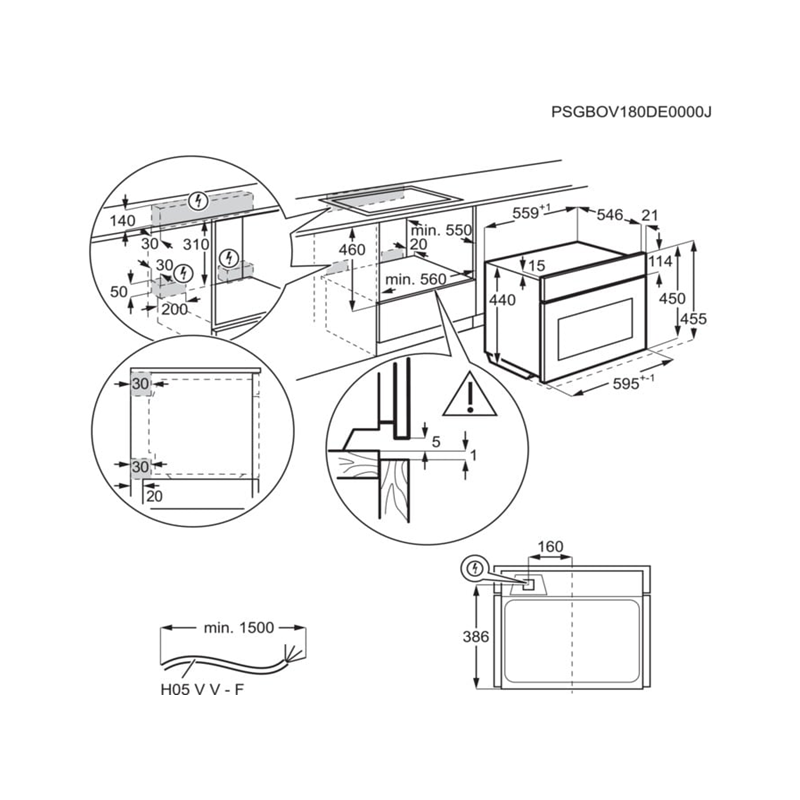 PSGBOV180DE0000J

140
30
310
30
50
200

460
min. 550
20
min. 560

$559^{+1}$
546
21
15
114
440
450
455
$595^{+-1}$

30
30
20

5
1

160
386

min. 1500
H05 V V - F