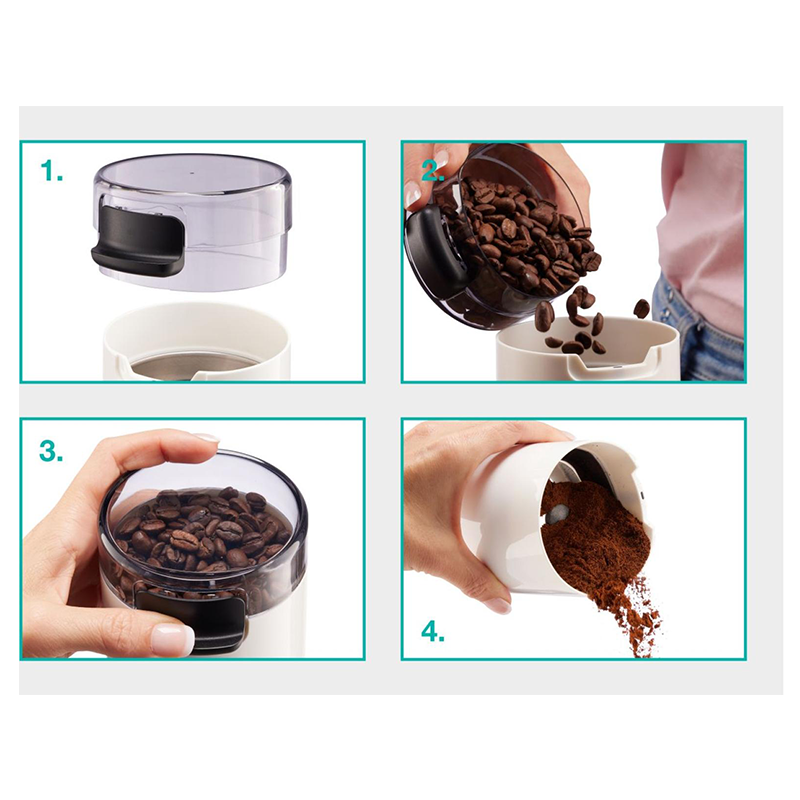 1.

2.

3.

4.