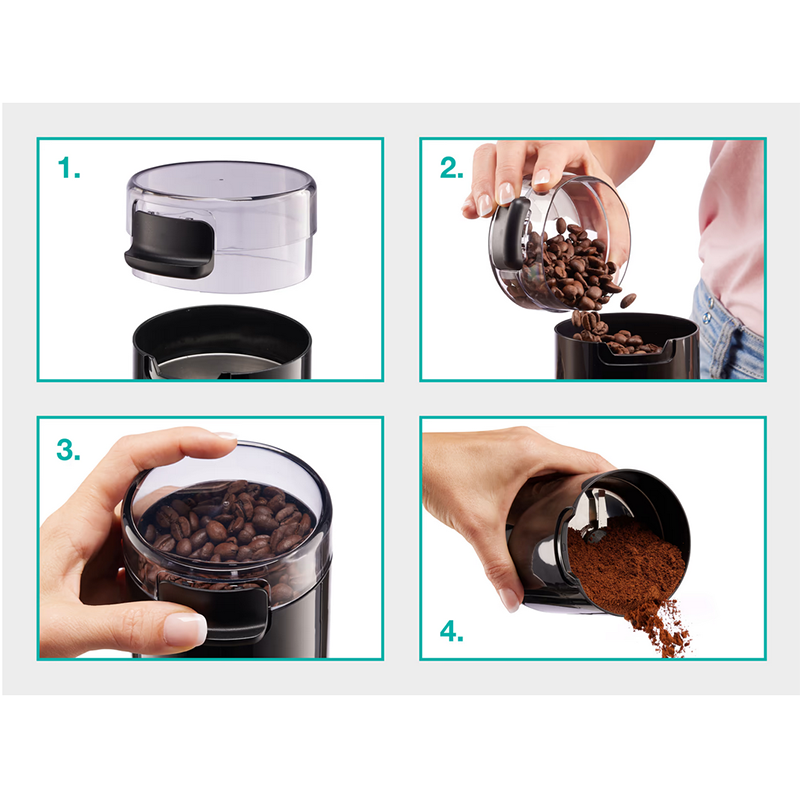 1.

2.

3.

4.